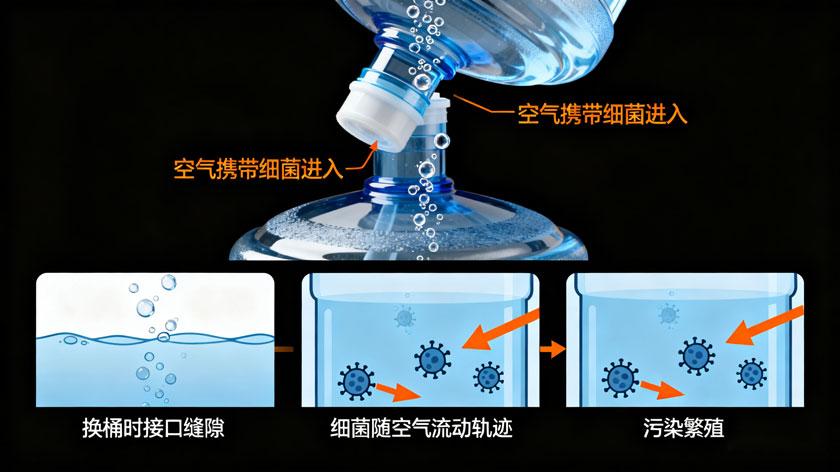 空气携带细菌进入

空气携带细菌进入

换桶时接口缝隙

细菌随空气流动轨迹

污染繁殖