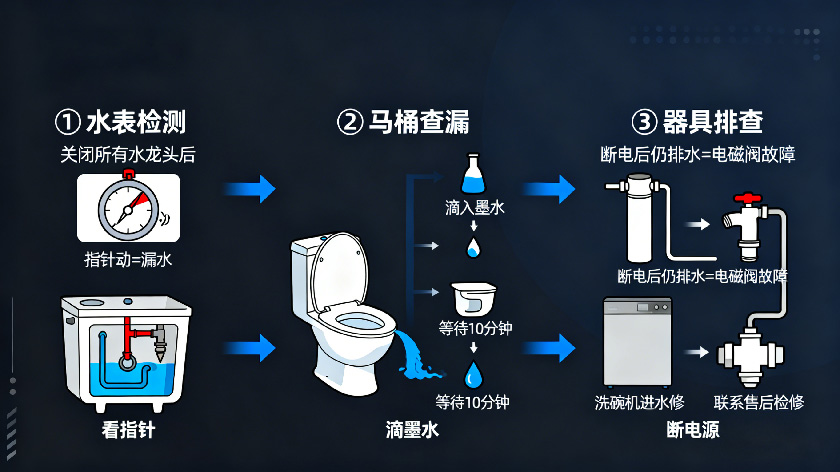 ① 水表检测

关闭所有水龙头后

指针动=漏水

看指针

② 马桶查漏

滴入墨水

等待10分钟

等待10分钟

滴墨水

③ 器具排查

断电后仍排水=电磁阀故障

断电后仍排水=电磁阀故障

洗碗机进水修

联系售后检修

断电源